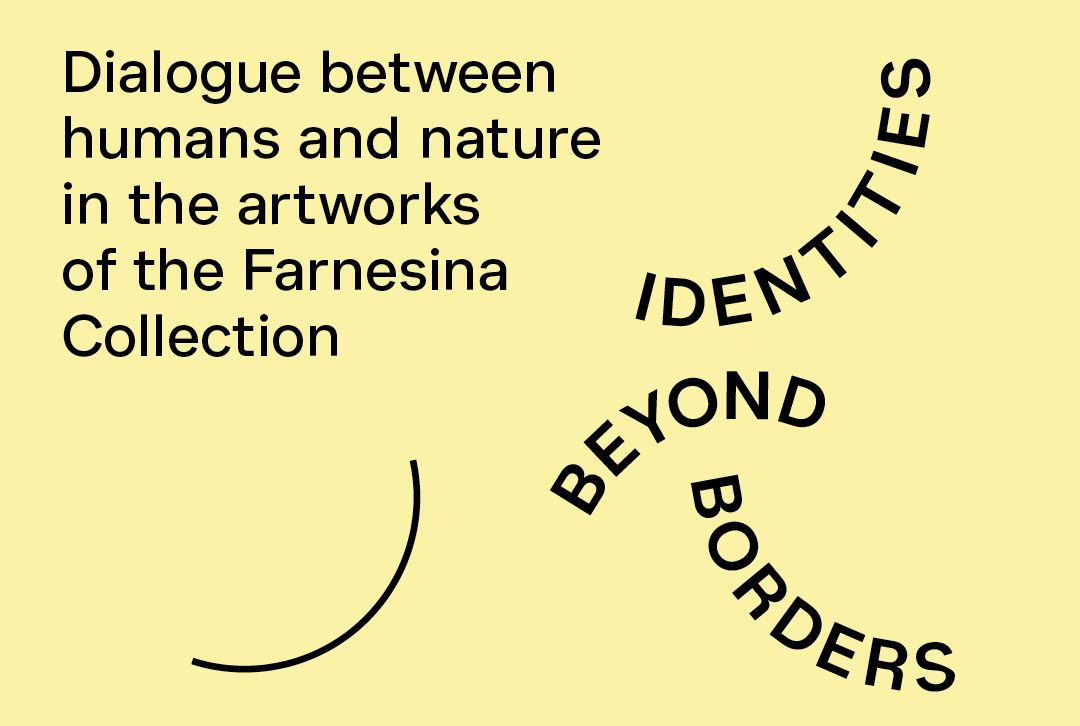 Dialogue between humans and nature in the artworks of the Farnesina Collection

IDENTITIES

BEYOND

BORDERS